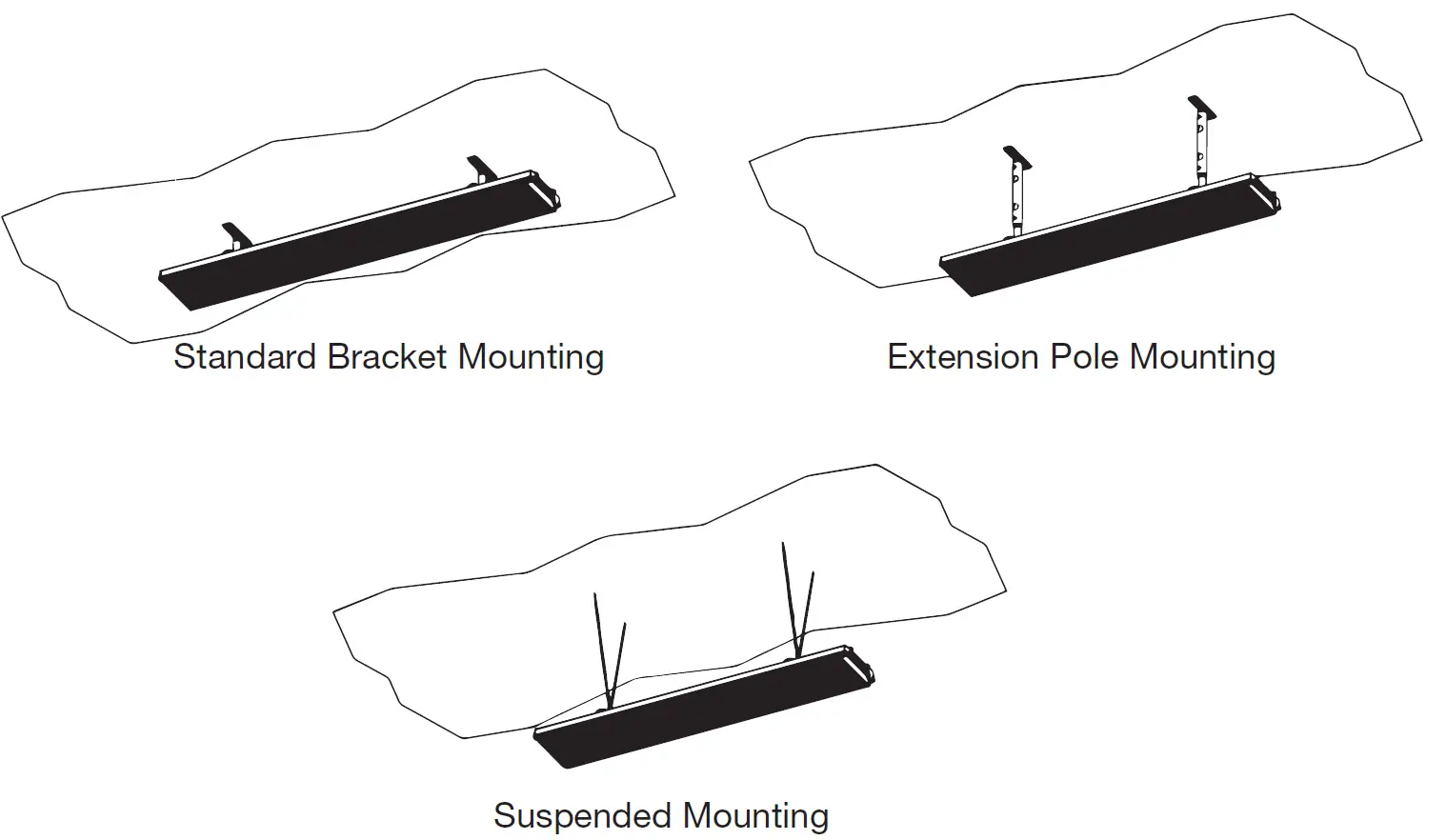 Standard Bracket Mounting

Extension Pole Mounting

Suspended Mounting