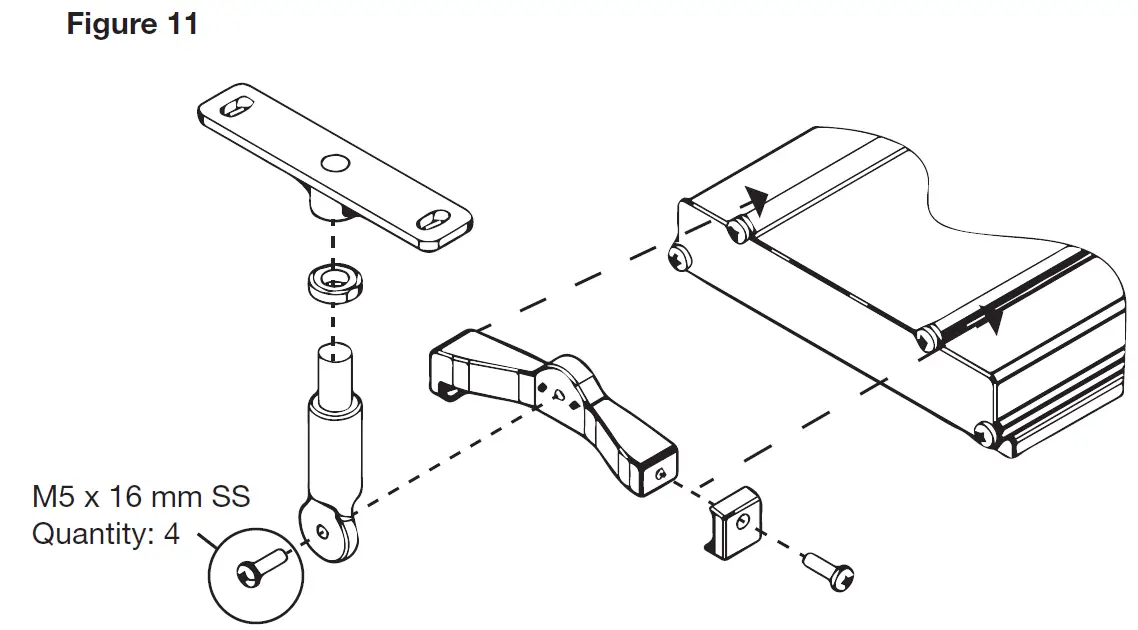 Figure 11

M5 x 16 mm SS
Quantity: 4