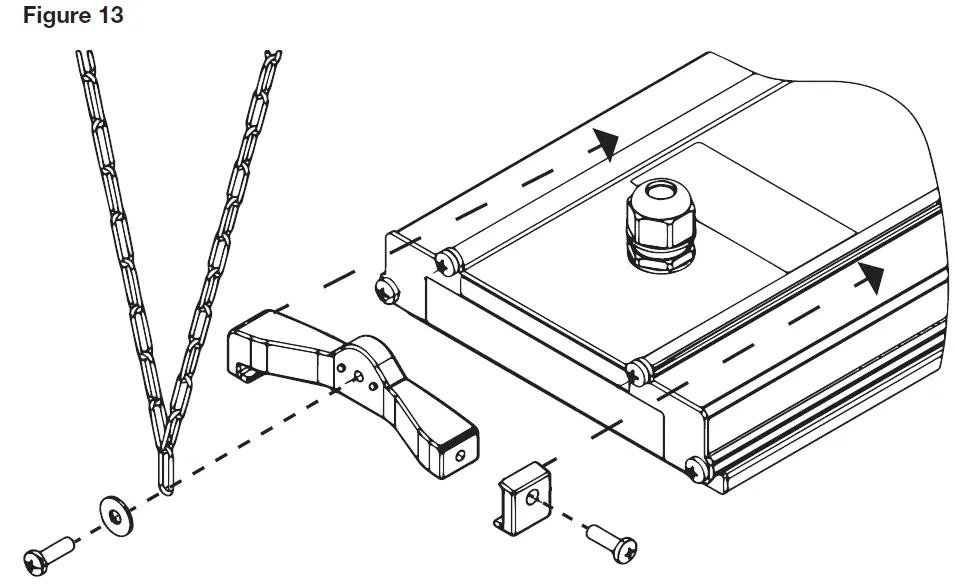 Figure 13