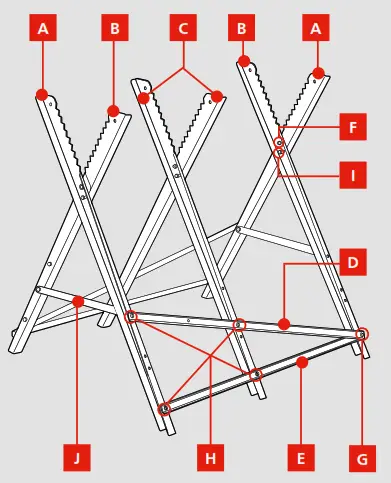 A
B
C
B
A
F
I
D
J
H
E
G