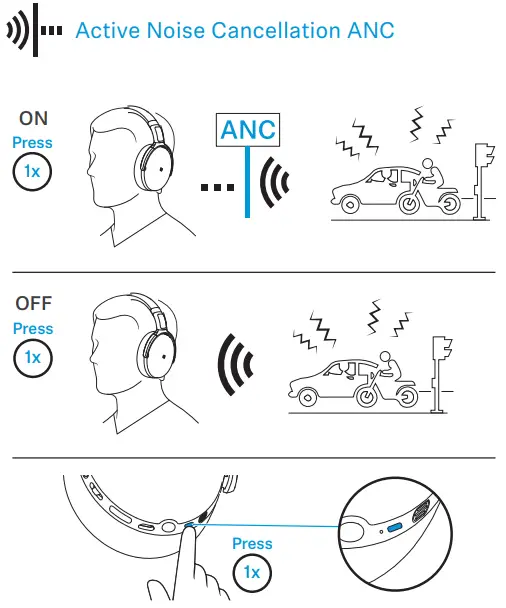 Active Noise Cancellation ANC

ON
Press
1x

ANC

OFF
Press
1x

Press
1x