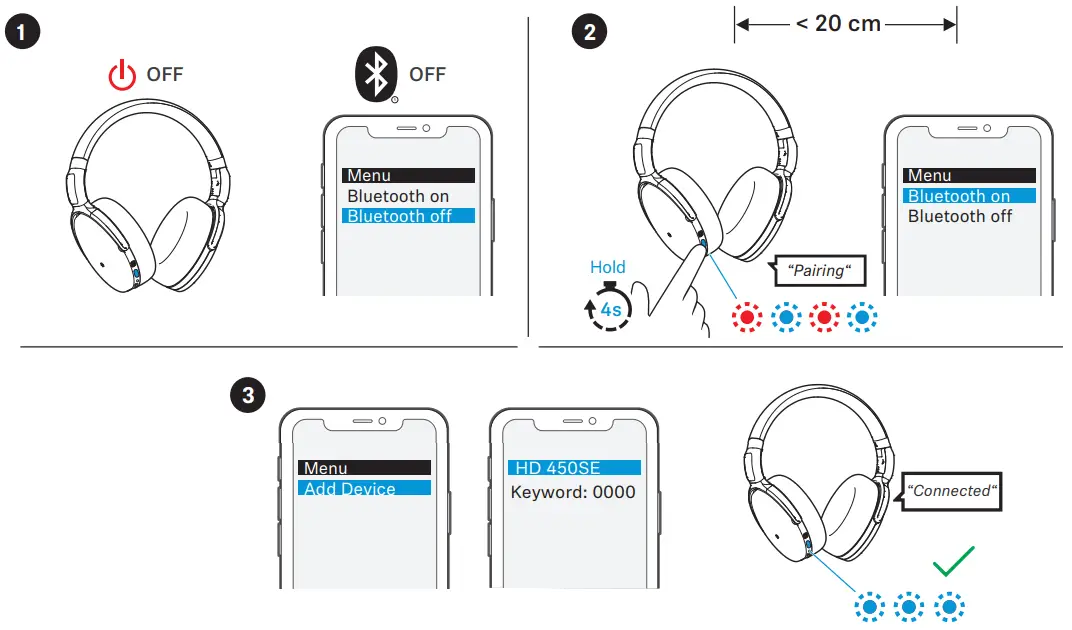 1

OFF

OFF

Menu
Bluetooth on
Bluetooth off

2

< 20 cm

Hold
4s

"Pairing"

Menu
Bluetooth on
Bluetooth off

3

Menu
Add Device

HD 450SE
Keyword: 0000

"Connected"