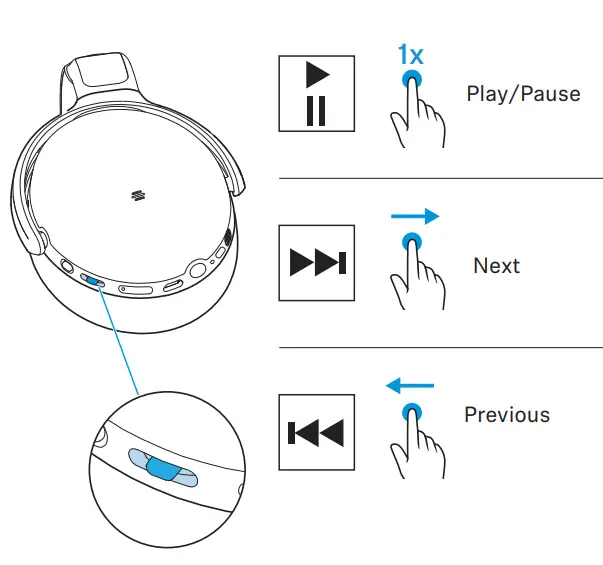 1x
Play/Pause

Next

Previous