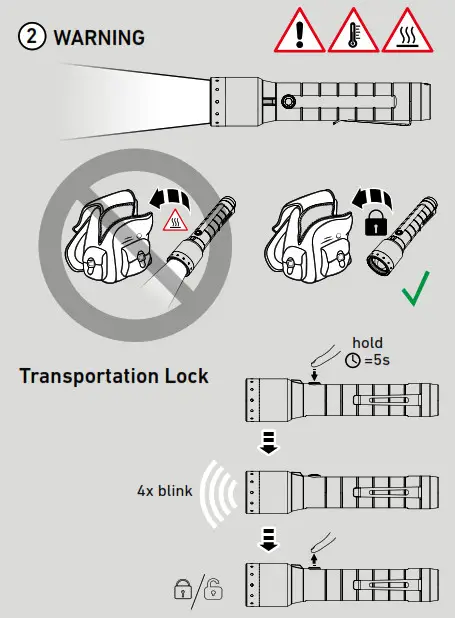 2 WARNING

Transportation Lock

hold
=5s

4x blink