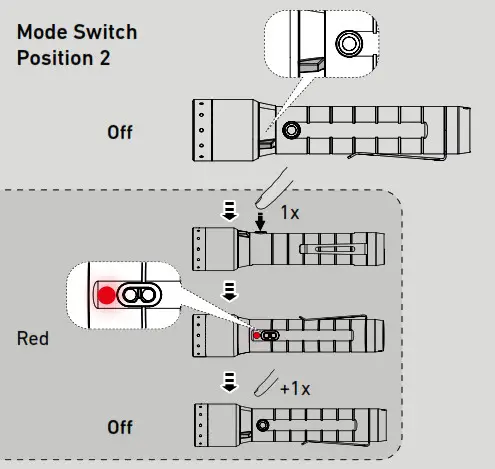 Mode Switch
Position 2

Off

1x

Red

+1x

Off