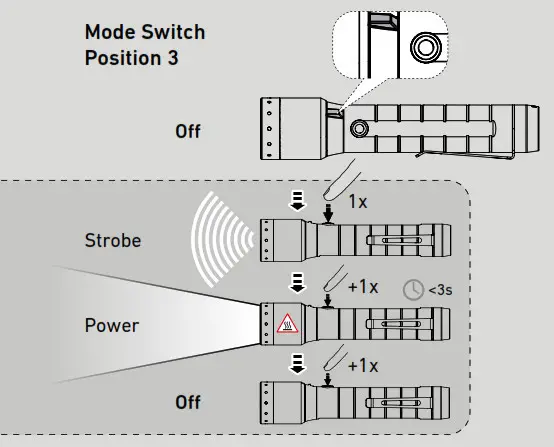 Mode Switch
Position 3

Off

1x

Strobe

+1x

<3s

Power

+1x

Off