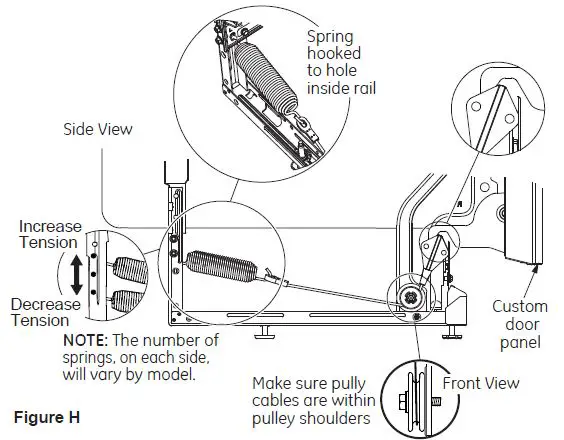 Spring hooked to hole inside rail

Side View

Increase Tension

Decrease Tension

Custom door panel

NOTE: The number of springs, on each side, will vary by model.

Make sure pully cables are within pulley shoulders

Front View

Figure H