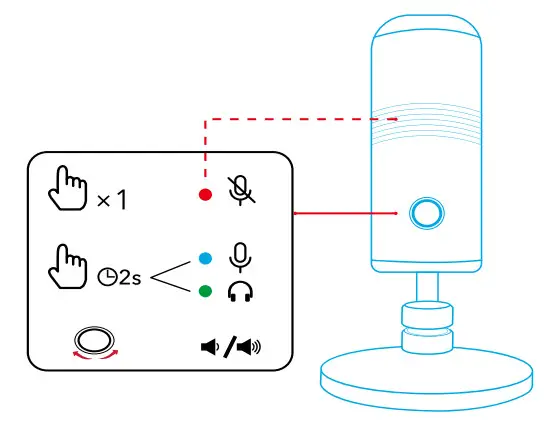 ×1

2s

/