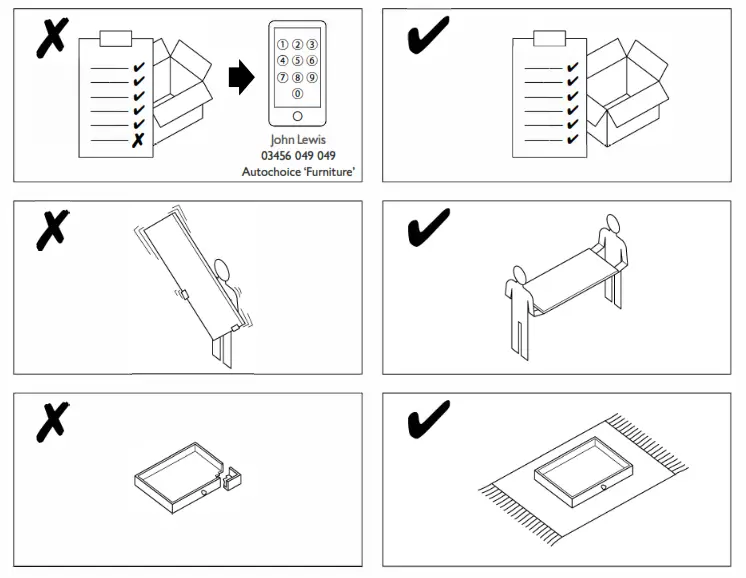 1 2 3
4 5 6
7 8 9
0

John Lewis
03456 049 049
Autochoice 'Furniture'