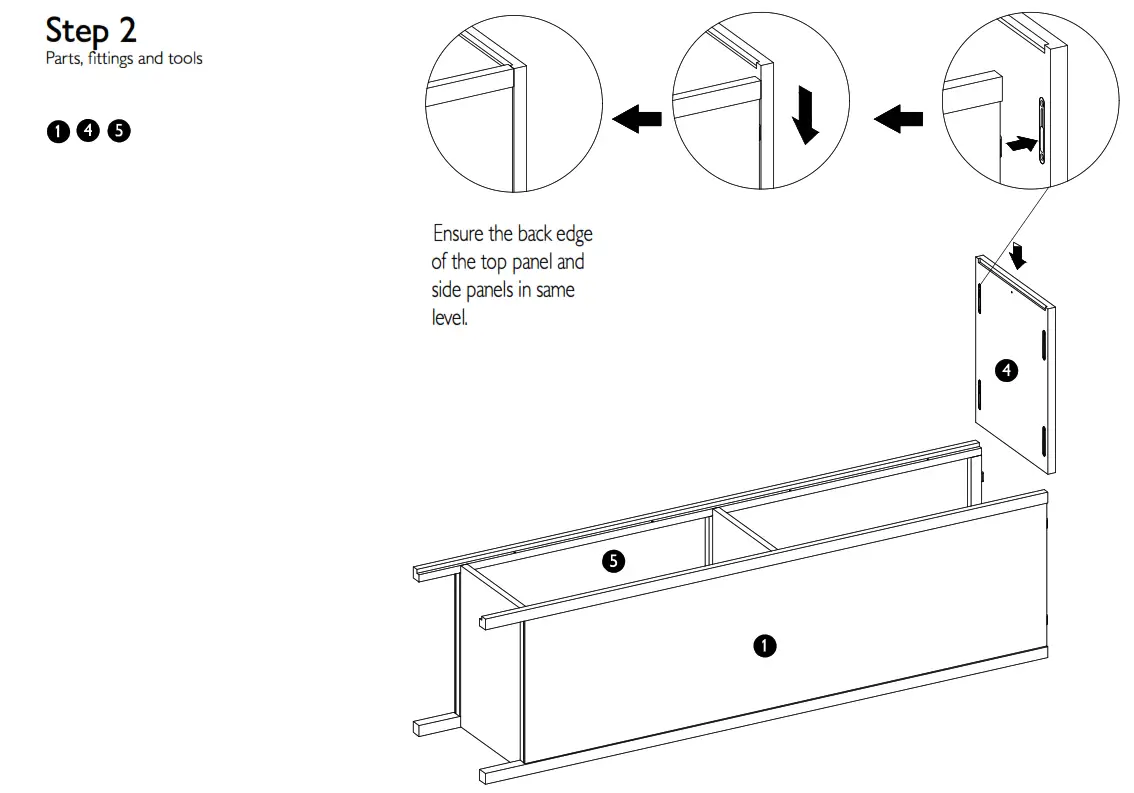 Step 2
Parts, fittings and tools

1 4 5

Ensure the back edge of the top panel and side panels in same level.

4

5

1