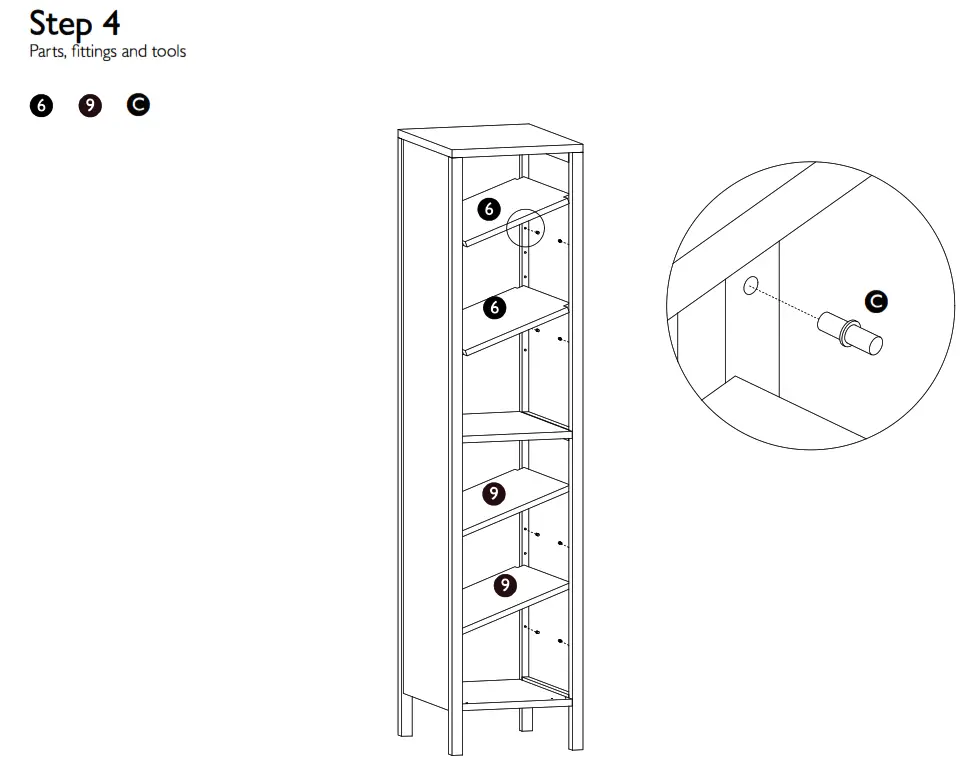 Step 4
Parts, fittings and tools

6 9 C

6
6
9
9

C