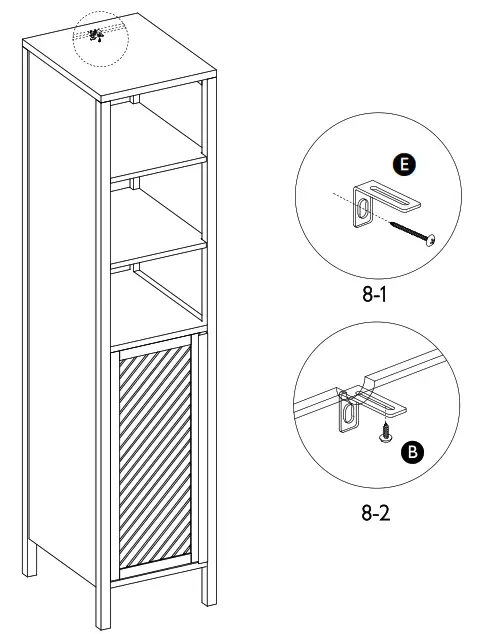 E

8-1

B

8-2