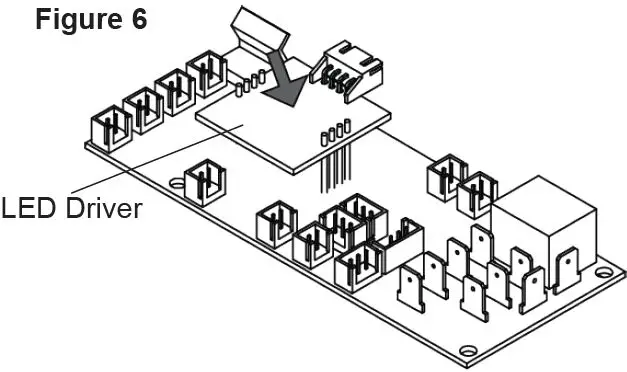 Figure 6

LED Driver