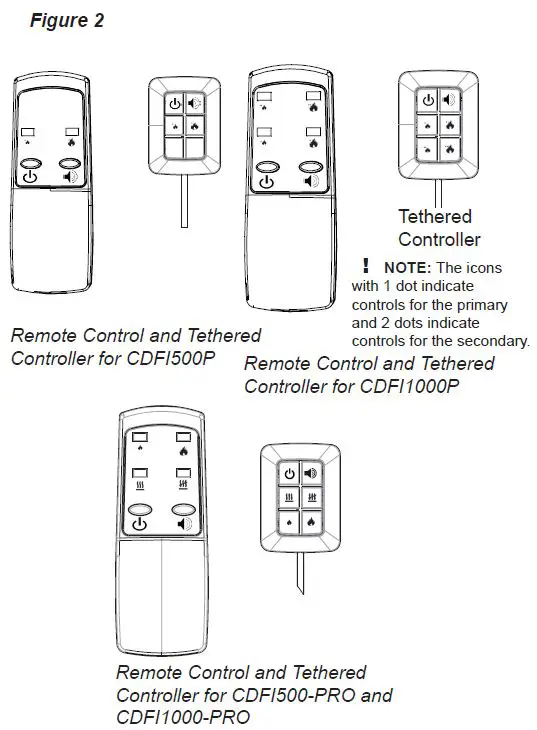 Figure 2

Tethered Controller

! NOTE: The icons with 1 dot indicate controls for the primary and 2 dots indicate controls for the secondary.

Remote Control and Tethered Controller for CDFI500P

Remote Control and Tethered Controller for CDFI1000P

Remote Control and Tethered Controller for CDFI500-PRO and CDFI1000-PRO