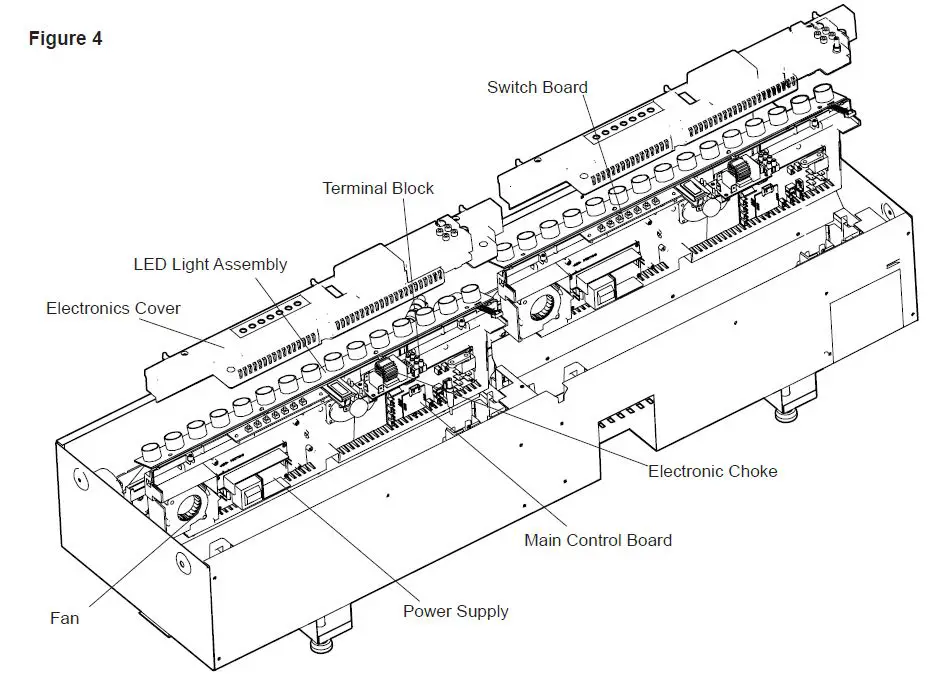 Figure 4

Switch Board

Terminal Block

LED Light Assembly

Electronics Cover

Electronic Choke

Main Control Board

Fan

Power Supply