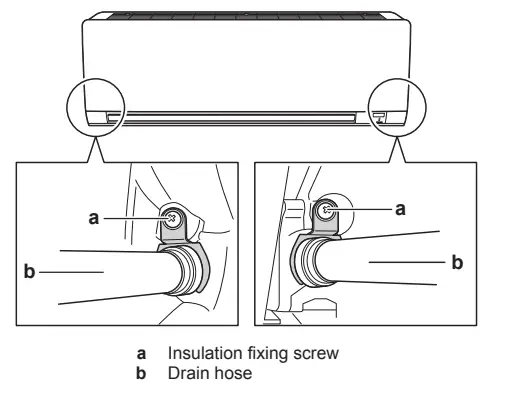 a
b
a
b

a Insulation fixing screw
b Drain hose