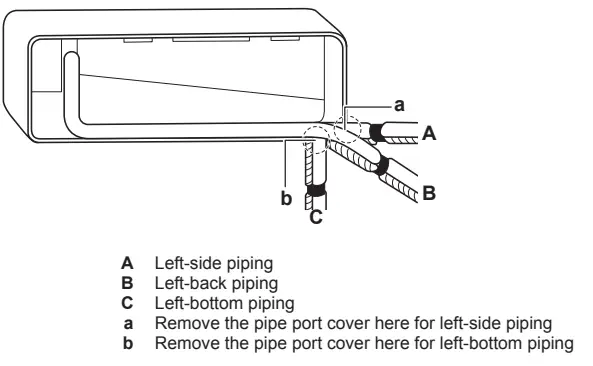 a
A
B
b
C

A Left-side piping
B Left-back piping
C Left-bottom piping
a Remove the pipe port cover here for left-side piping
b Remove the pipe port cover here for left-bottom piping