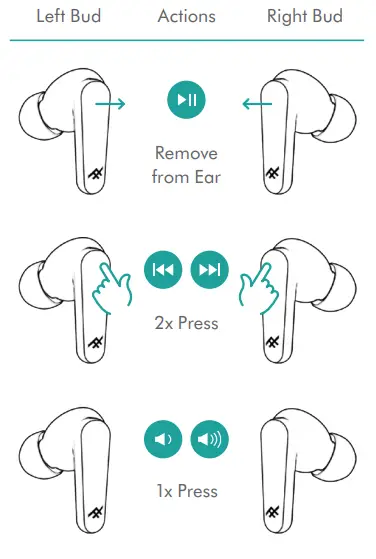 Left Bud Actions Right Bud

Remove from Ear

2x Press

1x Press