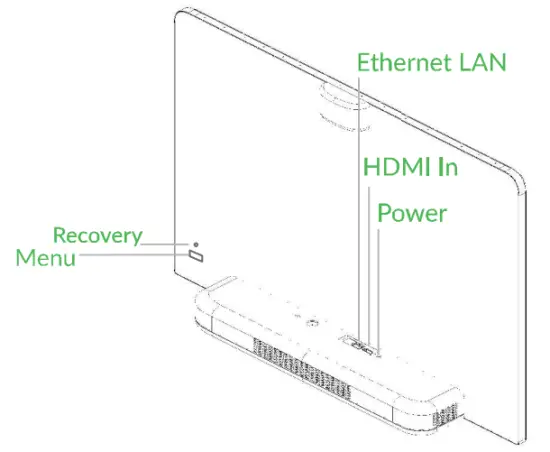 Ethernet LAN

HDMI In

Power

Recovery

Menu