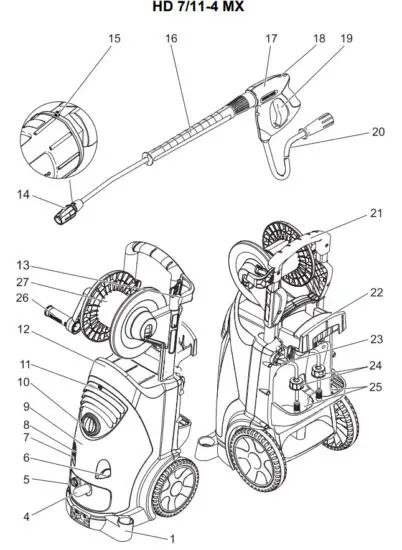 HD 7/11-4 MX

15
16
17
18
19
20
14
21
13
27
26
22
12
23
11
24
10
25
9
8
7
6
5
4
1