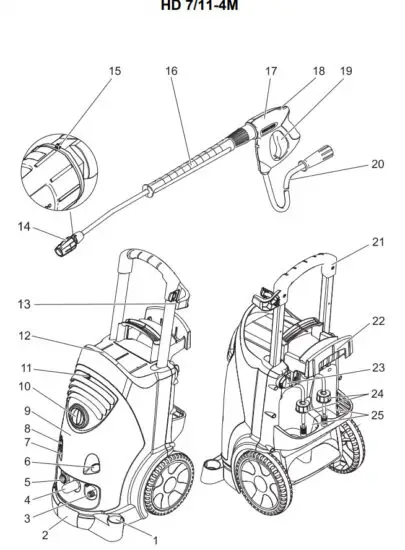 HD 7/11-4M

15
16
17
18
19
20
14
21
13
22
12
11
23
10
24
9
25
8
7
6
5
4
3
2
1