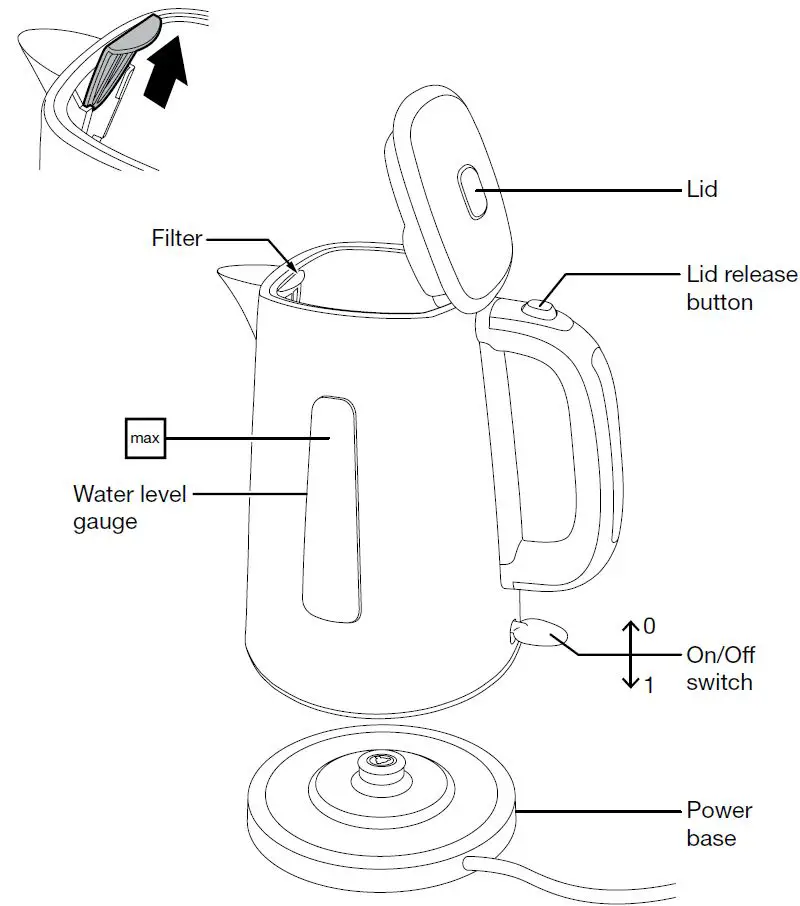 Lid

Filter

Lid release button

max

Water level gauge

0

On/Off switch

1

Power base