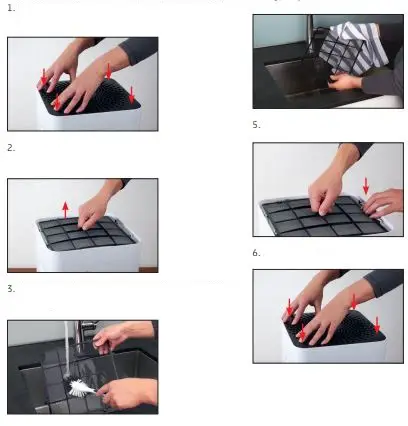 1.

2.

3.

5.

6.