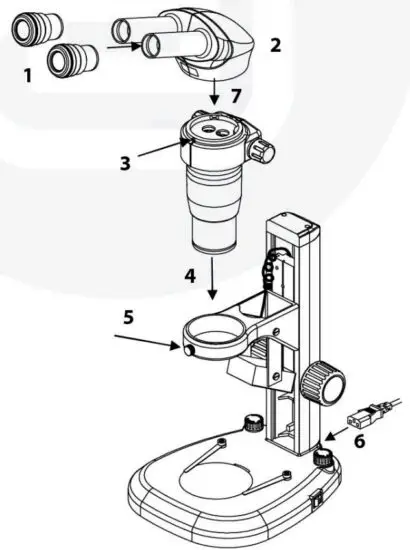 1
2
7
3
4
5
6