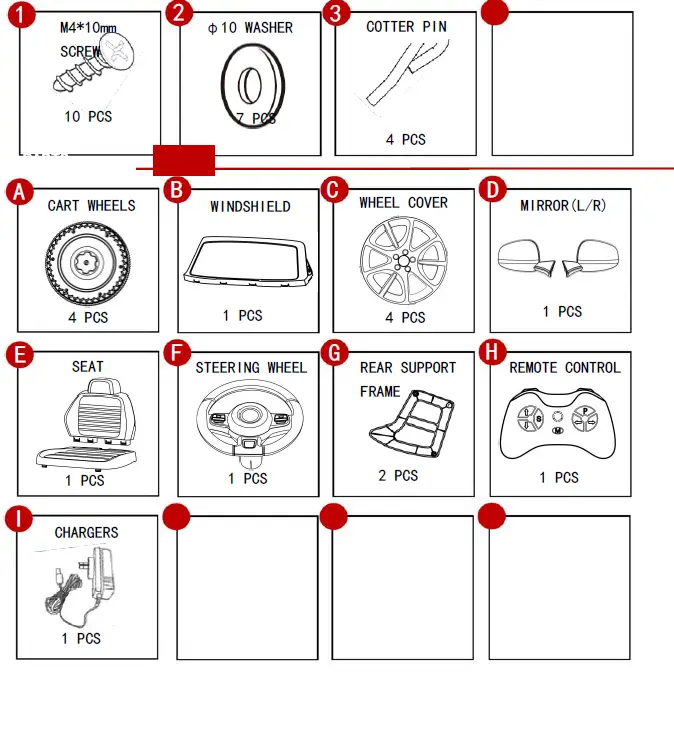 1
M4*10mm
SCREW
10 PCS

2
ϕ10 WASHER
7 PCS

3
COTTER PIN
4 PCS

A
CART WHEELS
4 PCS

B
WINDSHIELD
1 PCS

C
WHEEL COVER
4 PCS

D
MIRROR(L/R)
1 PCS

E
SEAT
1 PCS

F
STEERING WHEEL
1 PCS

G
REAR SUPPORT FRAME
2 PCS

H
REMOTE CONTROL
S P M
1 PCS

I
CHARGERS
1 PCS