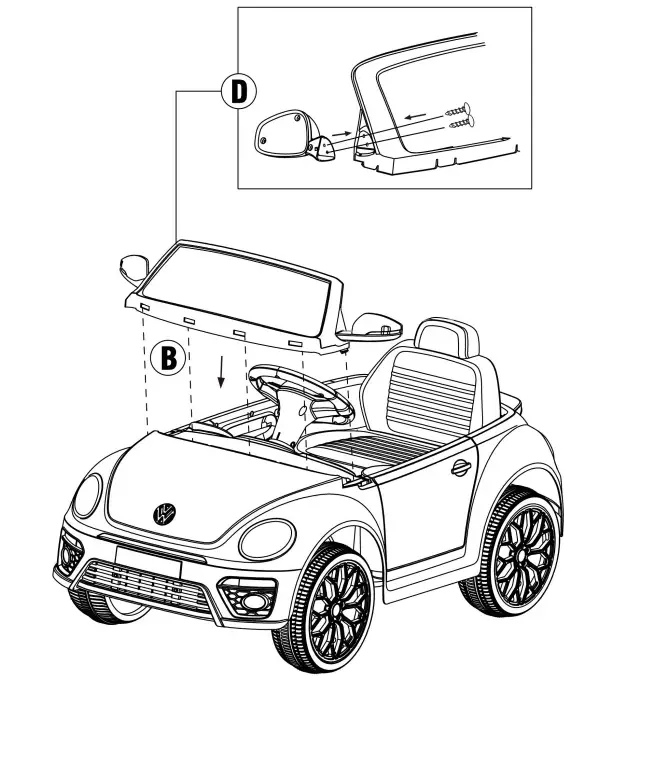 D

B