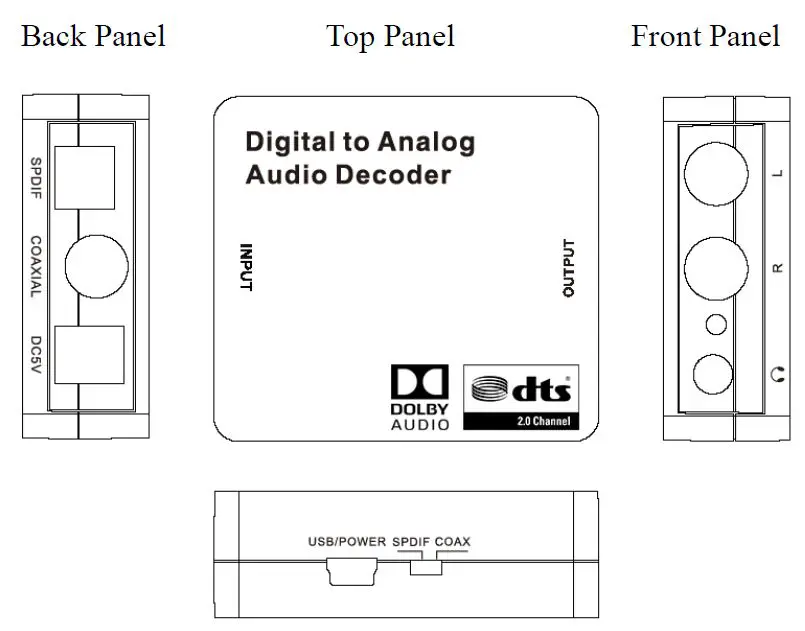 Back Panel

Top Panel

Front Panel

SPDIF

COAXIAL

DC5V

Digital to Analog Audio Decoder

INPUT

OUTPUT

DOLBY AUDIO

dts

2.0 Channel

L

R

USB/POWER SPDIF COAX