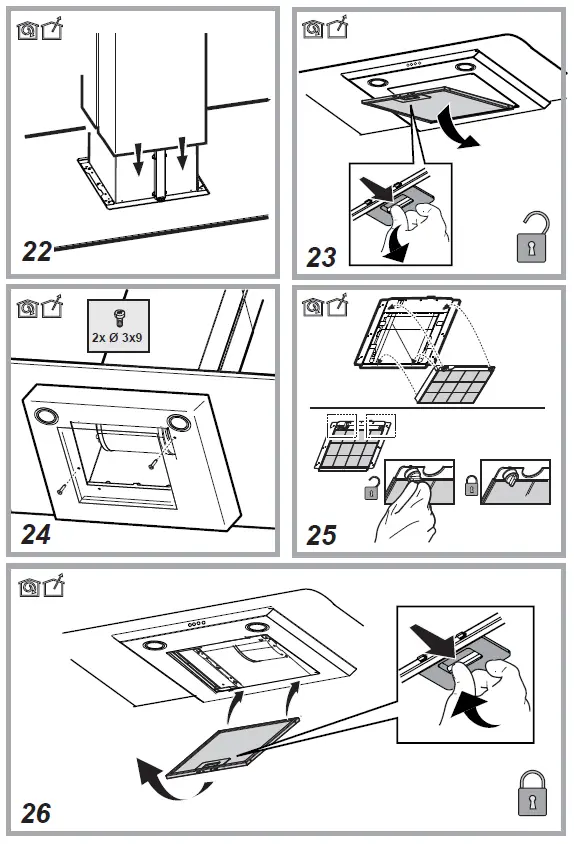 22

23

2x Ø 3x9

24

25

26