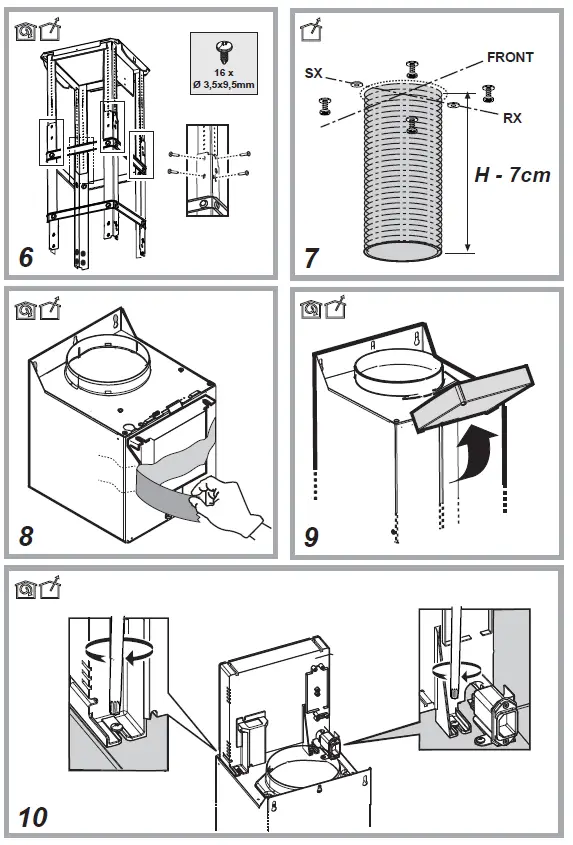 16 x
Ø 3,5x9,5mm

6

SX
FRONT
RX
H - 7cm

7

8

9

10