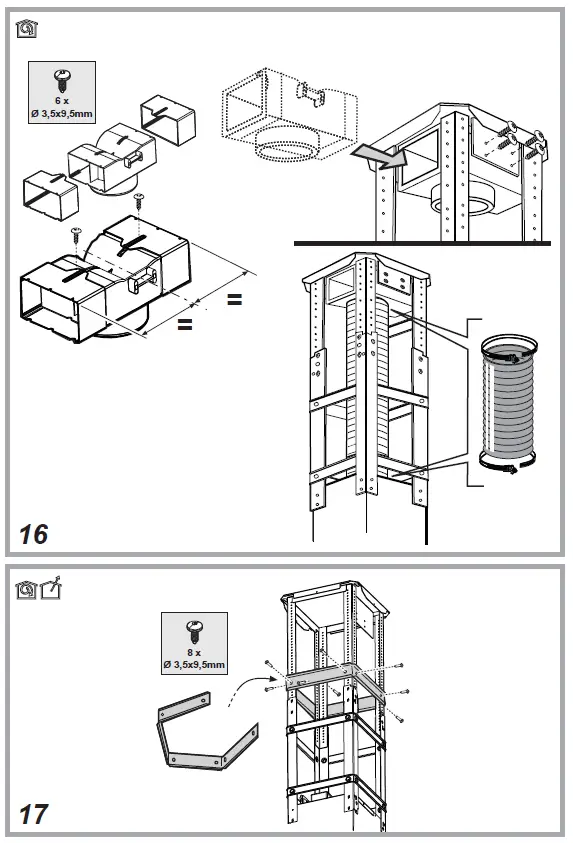 6 x
Ø 3,5x9,5mm

=

=

16

8 x
Ø 3,5x9,5mm

17