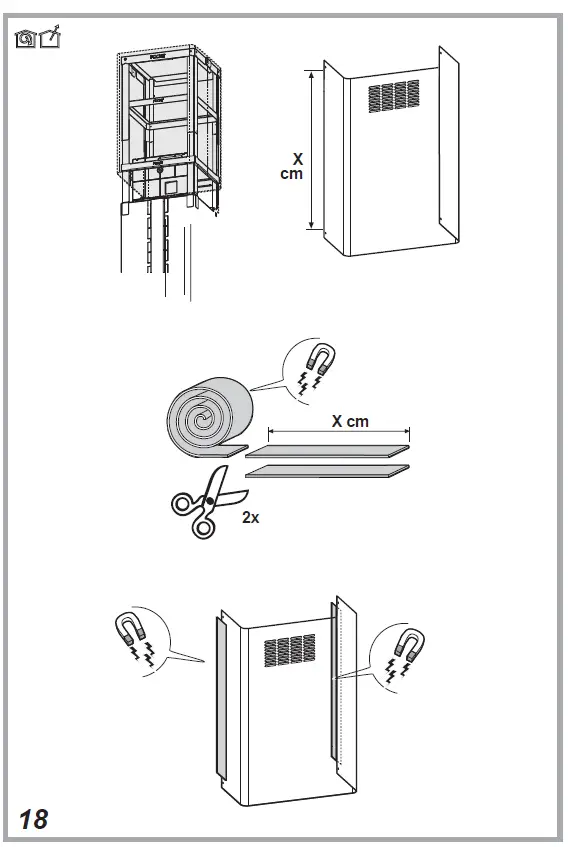 X
cm

X cm

2x

18