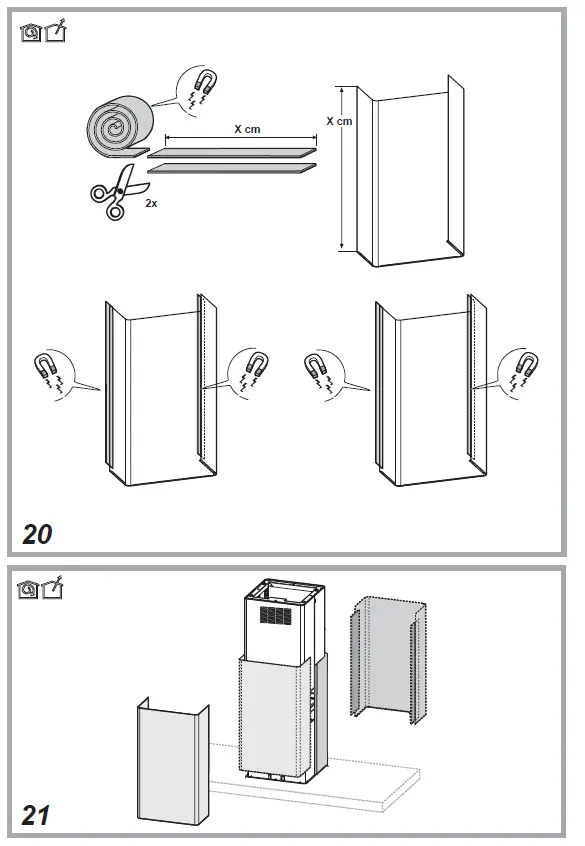 X cm

X cm

2x

20

21