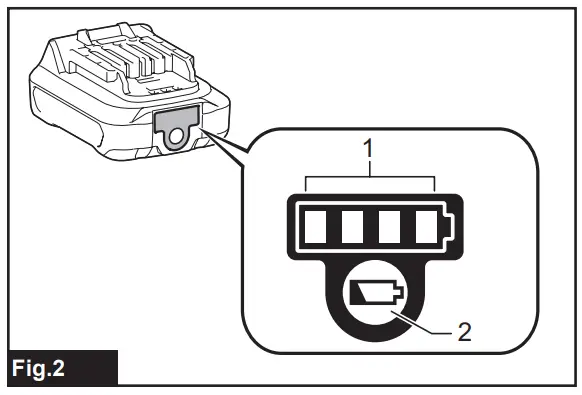 1

2

Fig.2