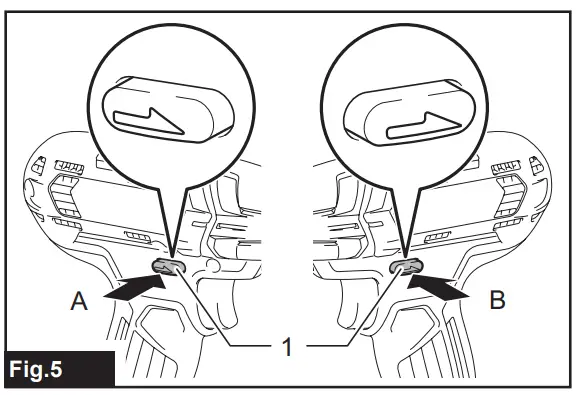 A
B
1
Fig.5