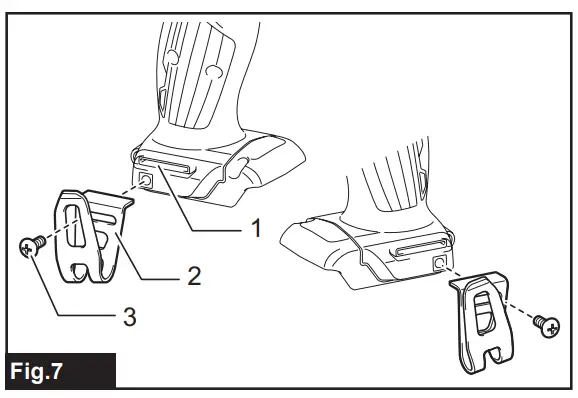 1
2
3
Fig.7