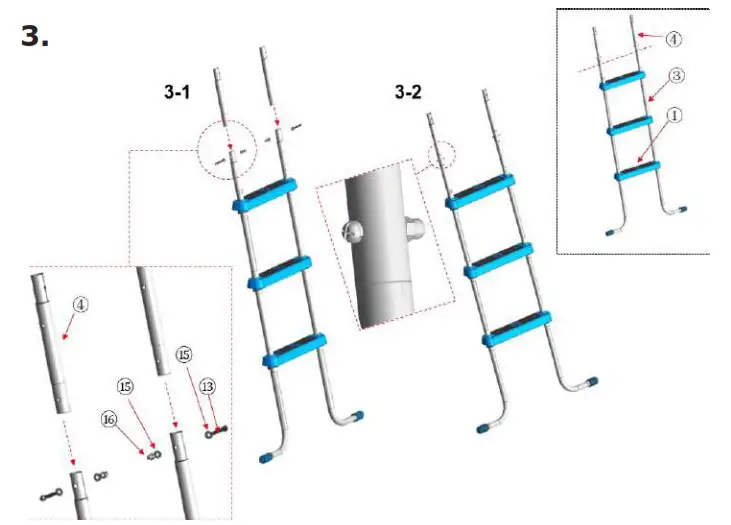 3.

3-1

3-2

④
③
①

④

⑮
⑬
⑮
⑯