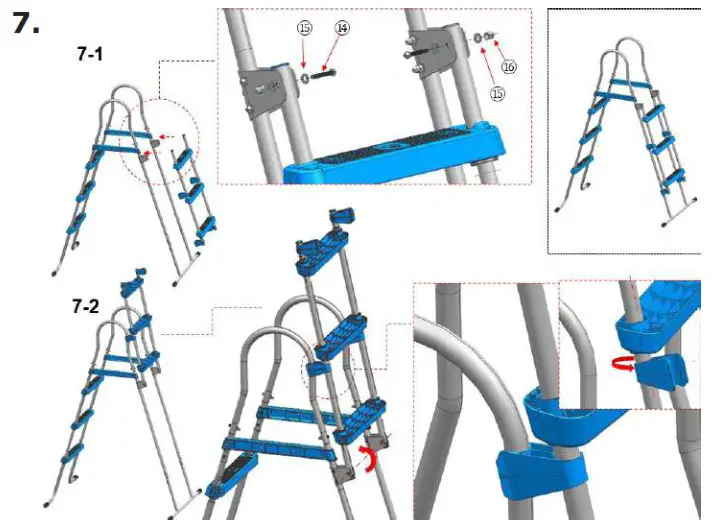 7.

7-1

⑮ ⑭

⑯

⑮

7-2