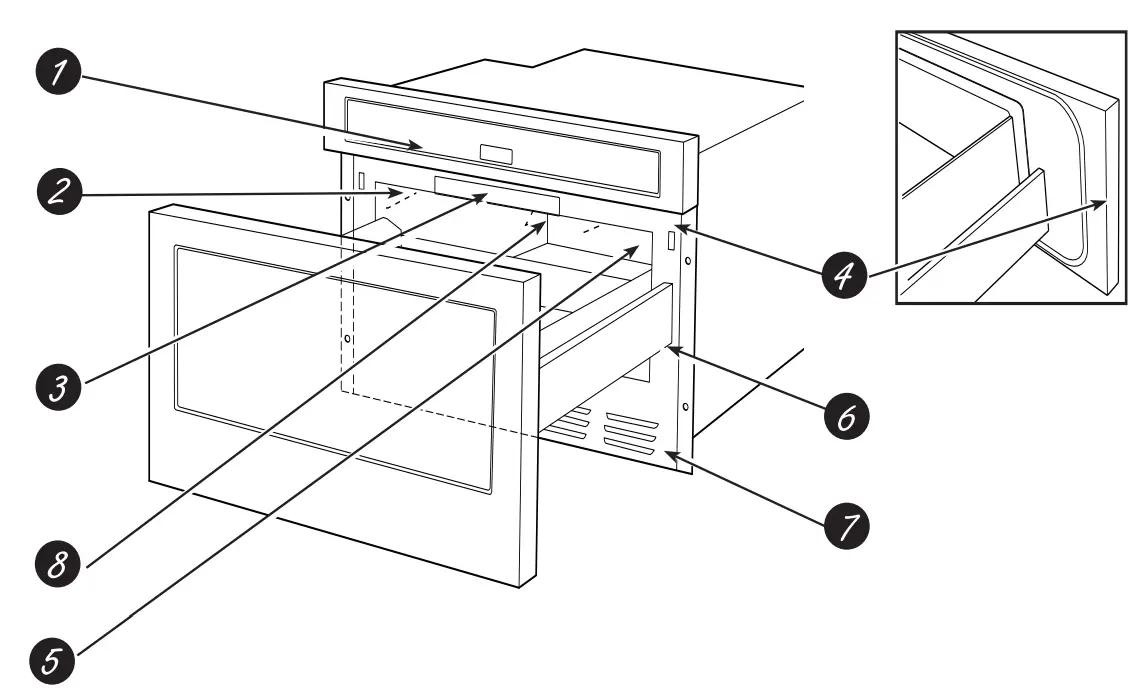 1
2
3
8
5
4
6
7