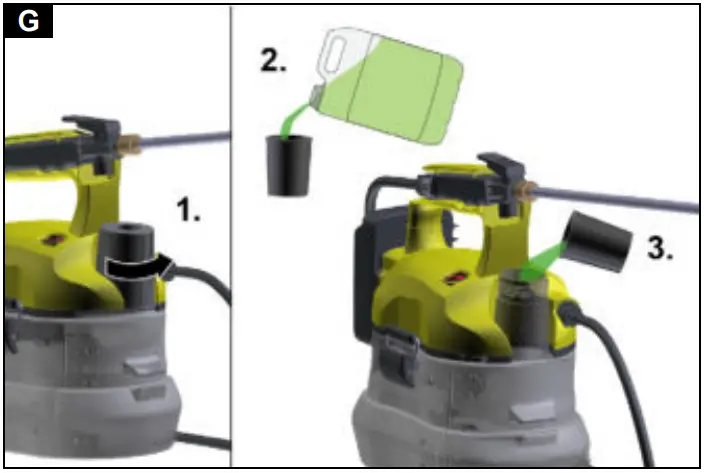 G

1.

2.

3.