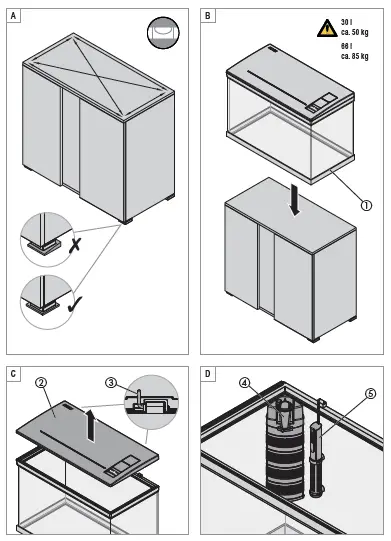 A

B

30 l
ca. 50 kg
66 l
ca. 85 kg

①

C

②

③

D

④

⑤