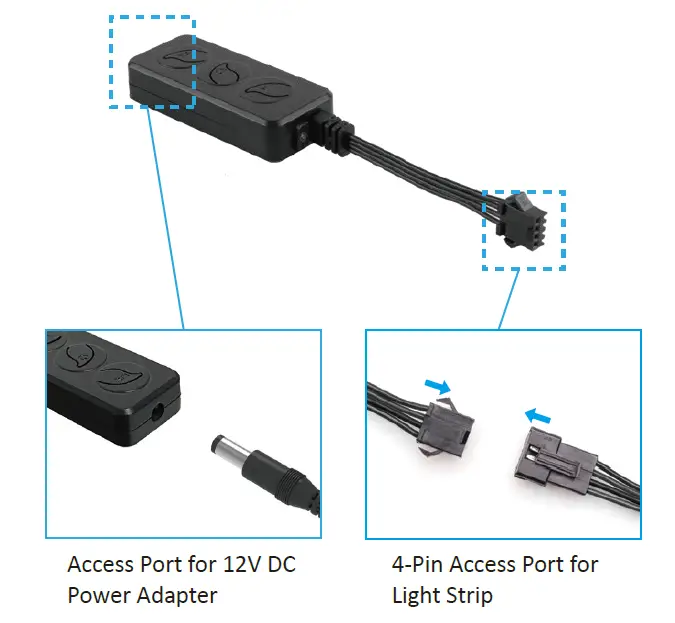 Access Port for 12V DC Power Adapter

4-Pin Access Port for Light Strip