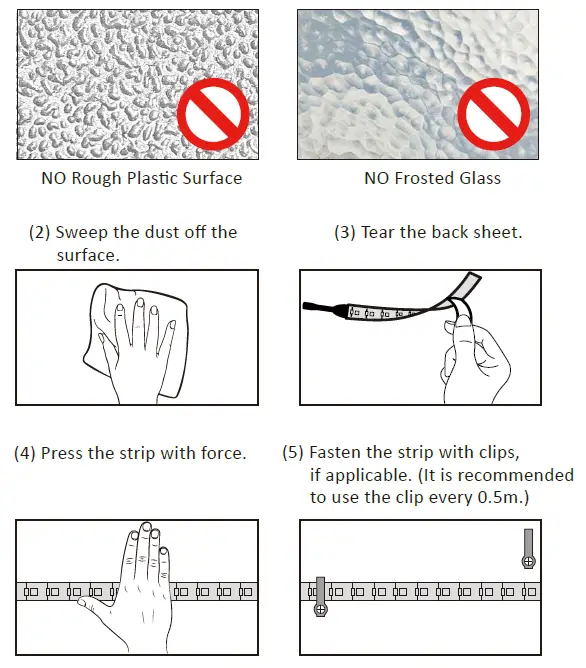 NO Rough Plastic Surface

NO Frosted Glass

(2) Sweep the dust off the surface.

(3) Tear the back sheet.

(4) Press the strip with force.

(5) Fasten the strip with clips, if applicable. (It is recommended to use the clip every 0.5m.)