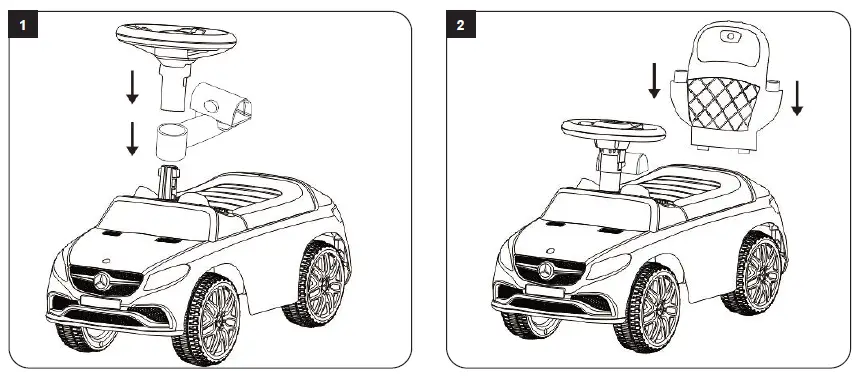 1

2