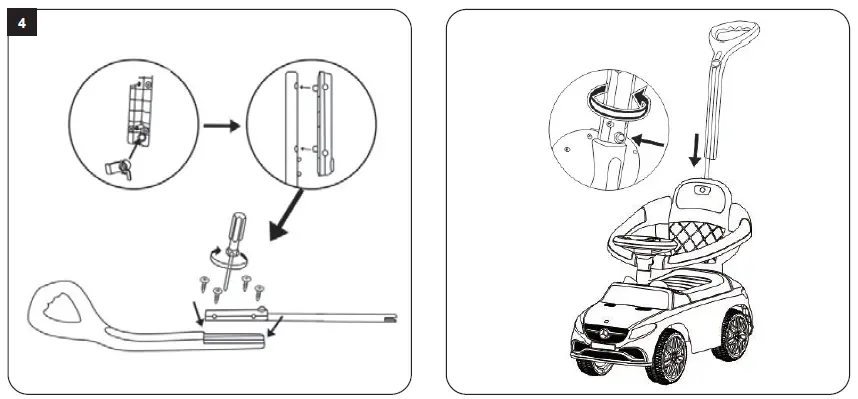 4