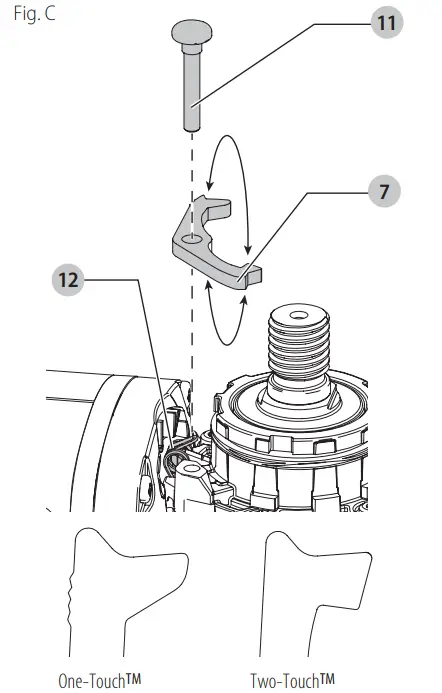 Fig. C

11

7

12

One-Touch™

Two-Touch™