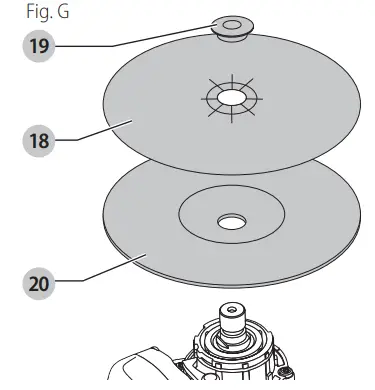 Fig. G
19
18
20